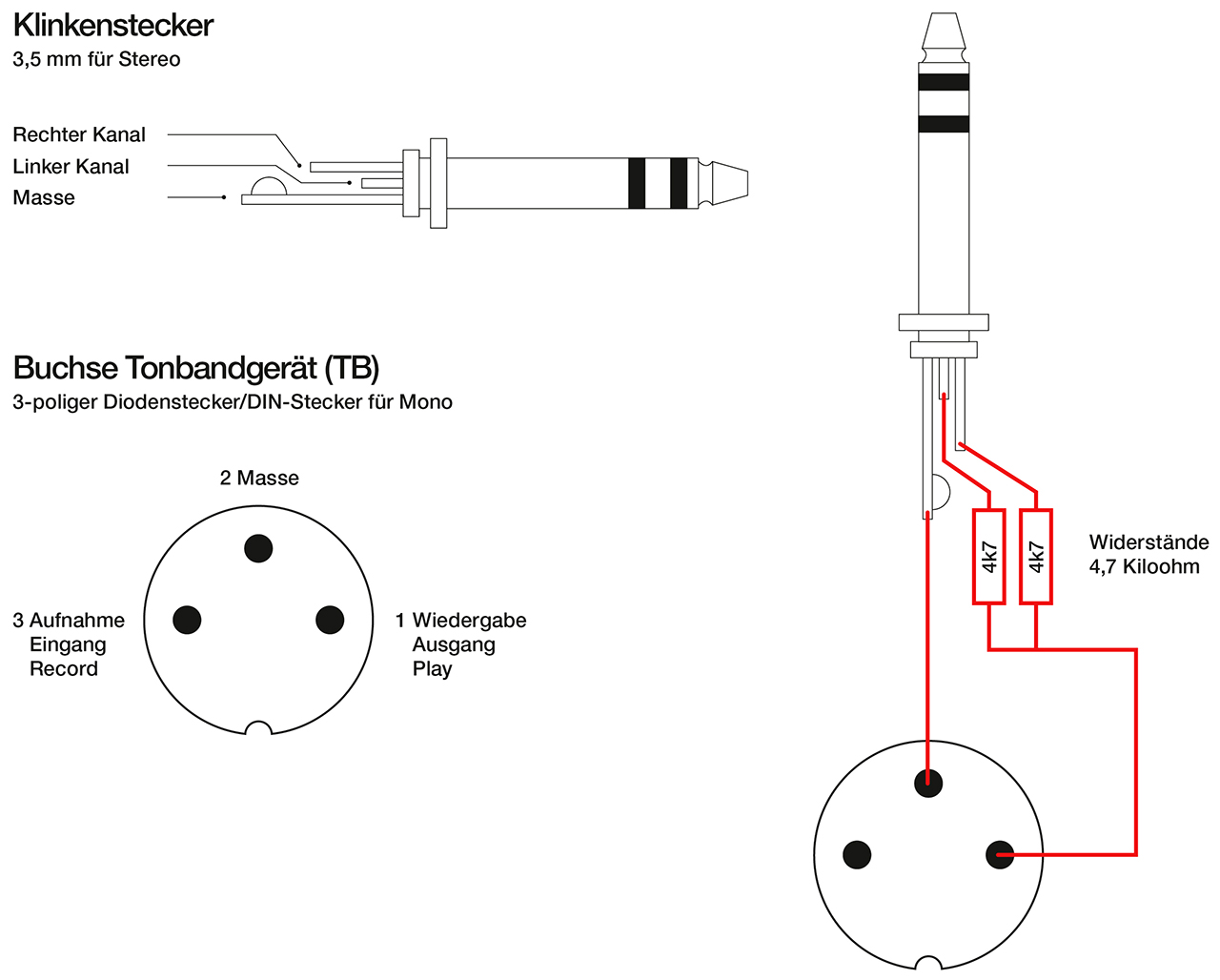 Klinkenstecker
3,5 mm für Stereo

Rechter Kanal
Linker Kanal
Masse

Buchse Tonbandgerät (TB)
3-poliger Diodenstecker/DIN-Stecker für Mono

2 Masse

3 Aufnahme
Eingang
Record

1 Wiedergabe
Ausgang
Play

4k7
4k7

Widerstände
4,7 Kiloohm